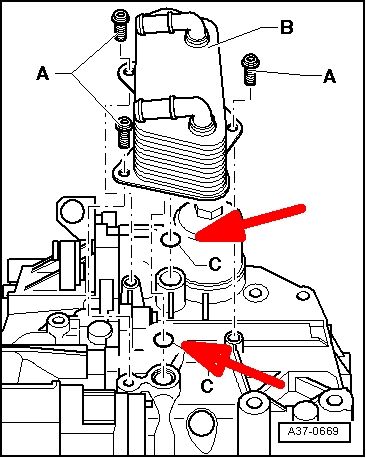 B
A
A
C
C
A37-0669