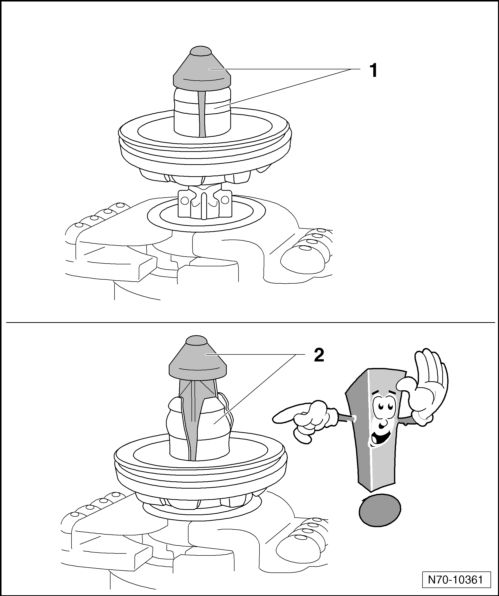 1

2

N70-10361