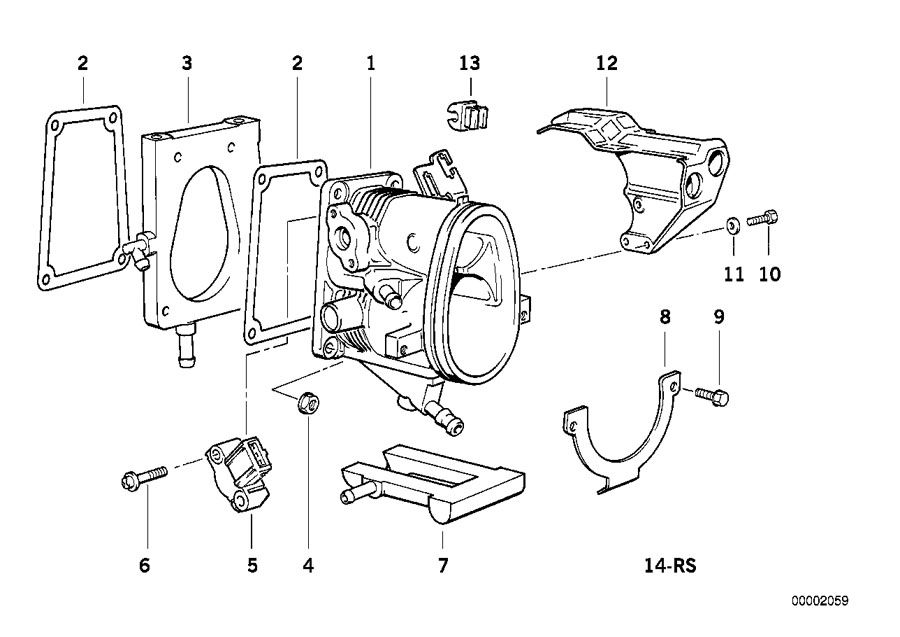 2 3 2 1 13 12

11 10

8 9

6 5 4 7 14-RS

00002059